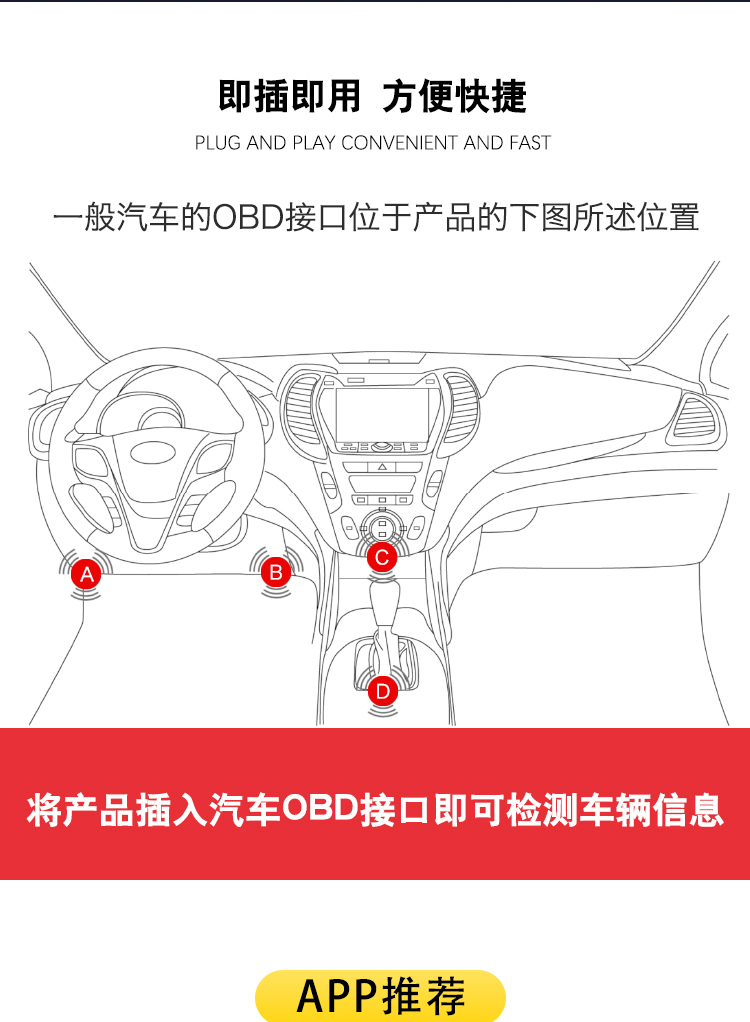 即插即用 方便快捷

PLUG AND PLAY CONVENIENT AND FAST

一般汽车的OBD接口位于产品的下图所述位置

A

B

C

D

将产品插入汽车OBD接口即可检测车辆信息

APP推荐